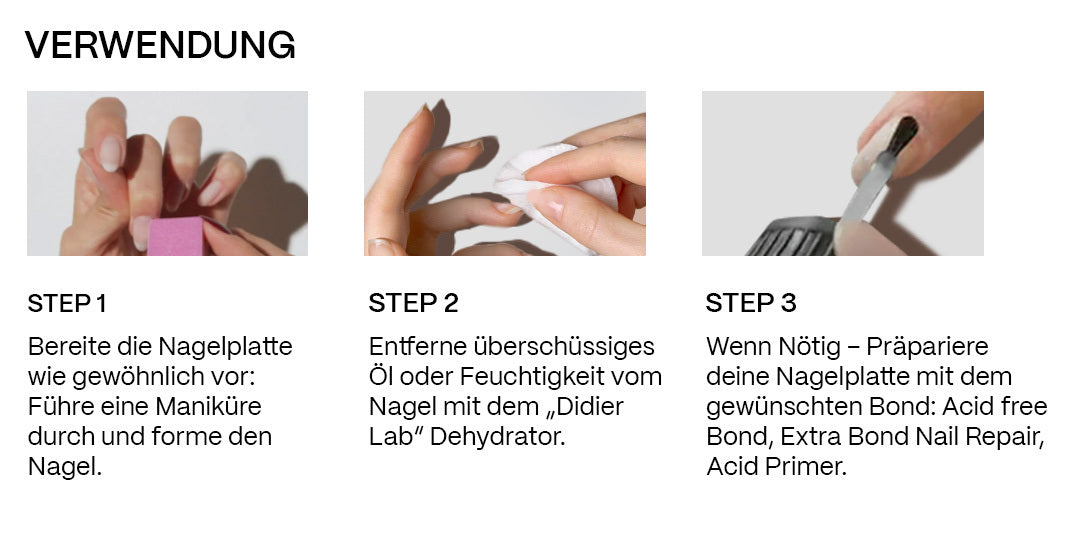 VERWENDUNG

STEP 1

Bereite die Nagelplatte wie gewöhnlich vor: Führe eine Maniküre durch und forme den Nagel.

STEP 2

Entferne überschüssiges Öl oder Feuchtigkeit vom Nagel mit dem „Didier Lab“ Dehydrator.

STEP 3

Wenn Nötig – Präpariere deine Nagelplatte mit dem gewünschten Bond: Acid free Bond, Extra Bond Nail Repair, Acid Primer.