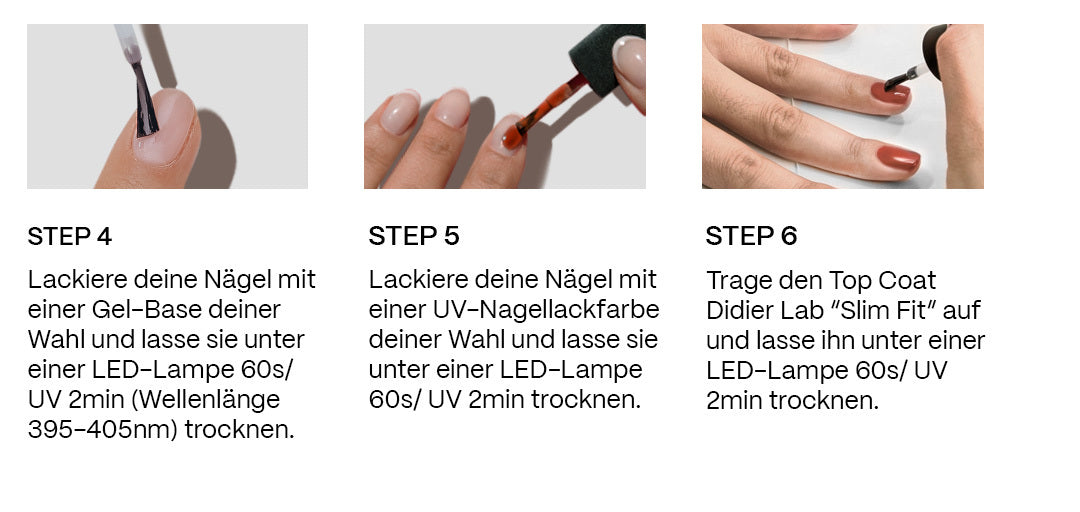 STEP 4

Lackiere deine Nägel mit einer Gel-Base deiner Wahl und lasse sie unter einer LED-Lampe 60s/ UV 2min (Wellenlänge 395-405nm) trocknen.

STEP 5

Lackiere deine Nägel mit einer UV-Nagellackfarbe deiner Wahl und lasse sie unter einer LED-Lampe 60s/ UV 2min trocknen.

STEP 6

Trage den Top Coat Didier Lab "Slim Fit" auf und lasse ihn unter einer LED-Lampe 60s/ UV 2min trocknen.